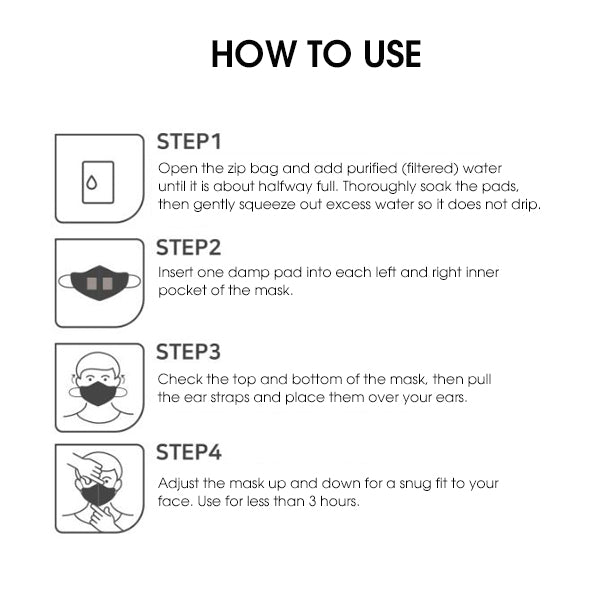 HOW TO USE

STEP1
Open the zip bag and add purified (filtered) water until it is about halfway full. Thoroughly soak the pads, then gently squeeze out excess water so it does not drip.

STEP2
Insert one damp pad into each left and right inner pocket of the mask.

STEP3
Check the top and bottom of the mask, then pull the ear straps and place them over your ears.

STEP4
Adjust the mask up and down for a snug fit to your face. Use for less than 3 hours.