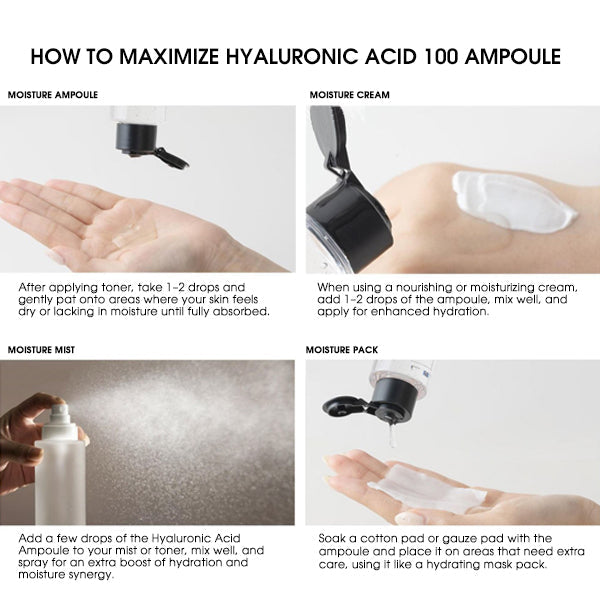 HOW TO MAXIMIZE HYALURONIC ACID 100 AMPOULE

MOISTURE AMPOULE

After applying toner, take 1–2 drops and gently pat onto areas where your skin feels dry or lacking in moisture until fully absorbed.

MOISTURE CREAM

When using a nourishing or moisturizing cream, add 1–2 drops of the ampoule, mix well, and apply for enhanced hydration.

MOISTURE MIST

Add a few drops of the Hyaluronic Acid Ampoule to your mist or toner, mix well, and spray for an extra boost of hydration and moisture synergy.

MOISTURE PACK

Soak a cotton pad or gauze pad with the ampoule and place it on areas that need extra care, using it like a hydrating mask pack.