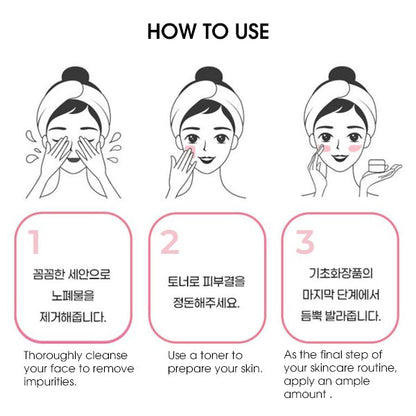 HOW TO USE

1

꼼꼼한 세안으로 노폐물을 제거해줍니다.

Thoroughly cleanse your face to remove impurities.

2

토너로 피부결을 정돈해주세요.

Use a toner to prepare your skin.

3

기초화장품의 마지막 단계에서 듬뿍 발라줍니다.

As the final step of your skincare routine, apply an ample amount .