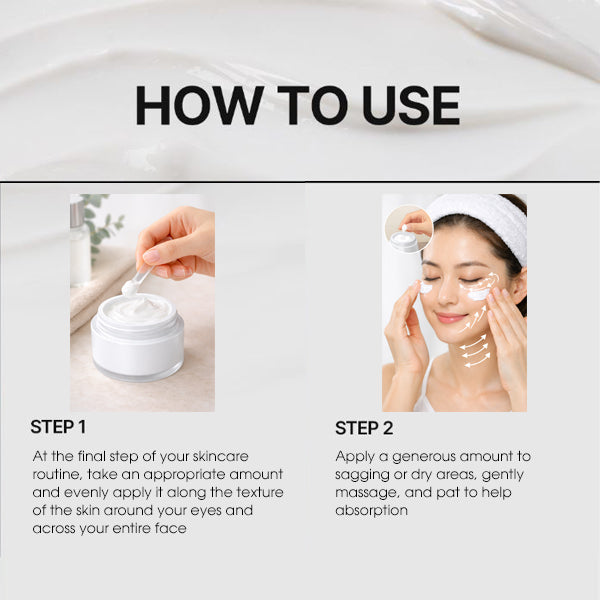 HOW TO USE

STEP 1

At the final step of your skincare routine, take an appropriate amount and evenly apply it along the texture of the skin around your eyes and across your entire face

STEP 2

Apply a generous amount to sagging or dry areas, gently massage, and pat to help absorption