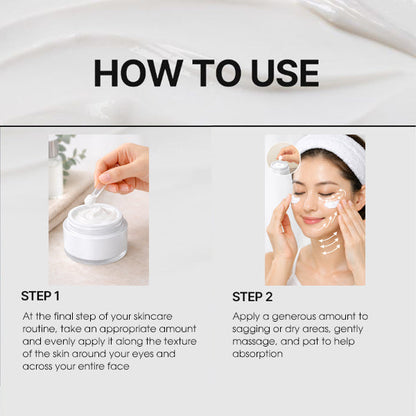 HOW TO USE

STEP 1

At the final step of your skincare routine, take an appropriate amount and evenly apply it along the texture of the skin around your eyes and across your entire face

STEP 2

Apply a generous amount to sagging or dry areas, gently massage, and pat to help absorption