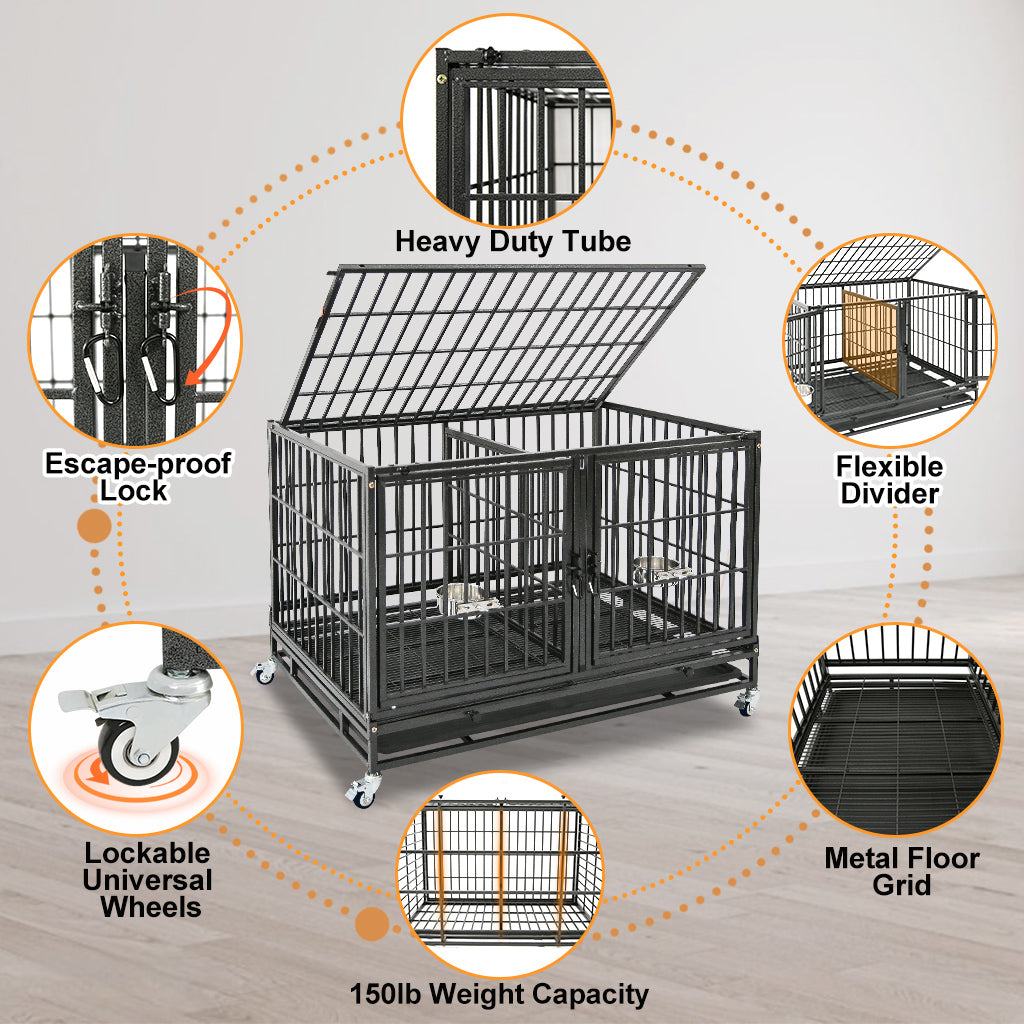 Heavy Duty Tube

Escape-proof Lock

Flexible Divider

Lockable Universal Wheels

Metal Floor Grid

150lb Weight Capacity