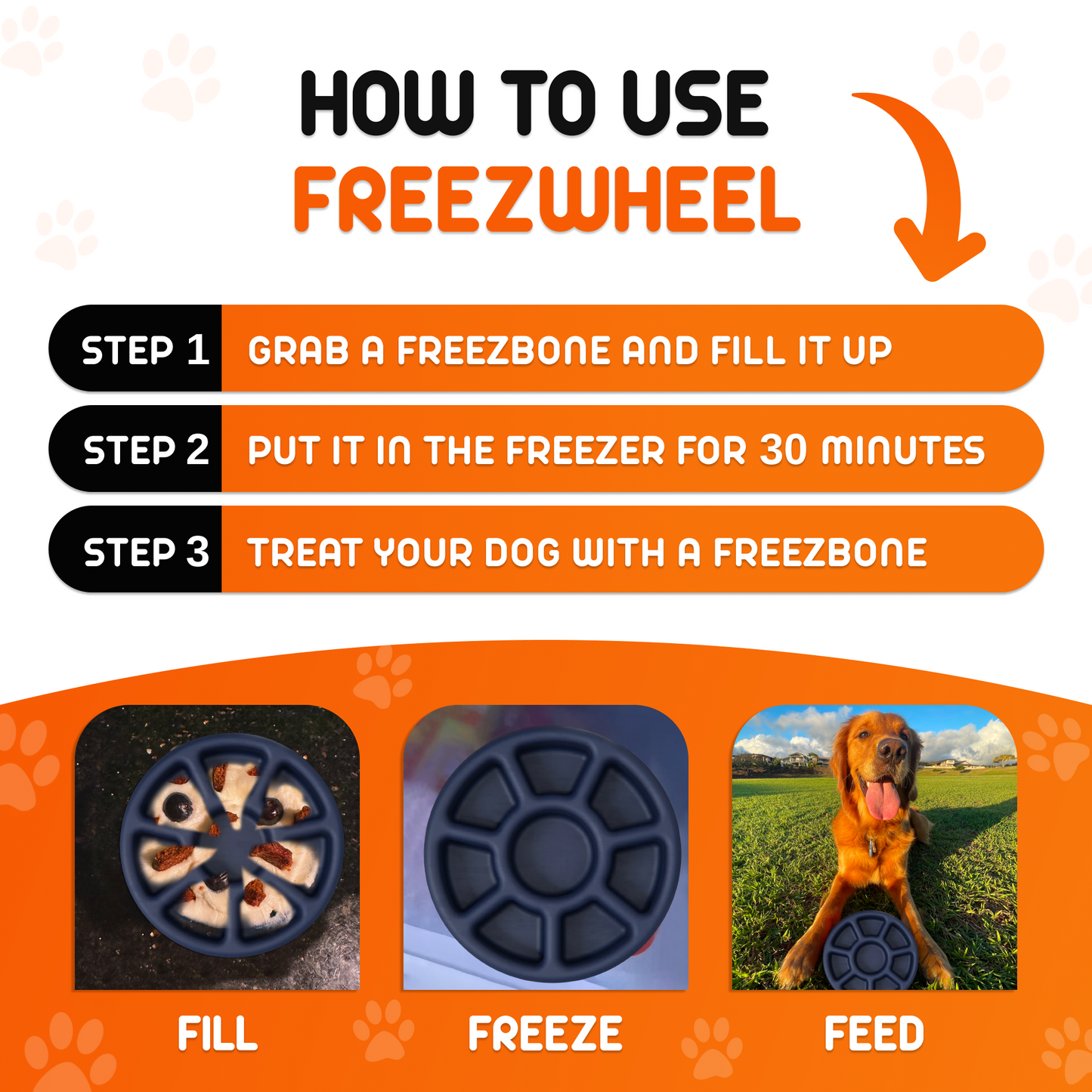 HOW TO USE
FREEZWHEEL

STEP 1 GRAB A FREEZBONE AND FILL IT UP

STEP 2 PUT IT IN THE FREEZER FOR 30 MINUTES

STEP 3 TREAT YOUR DOG WITH A FREEZBONE

FILL

FREEZE

FEED