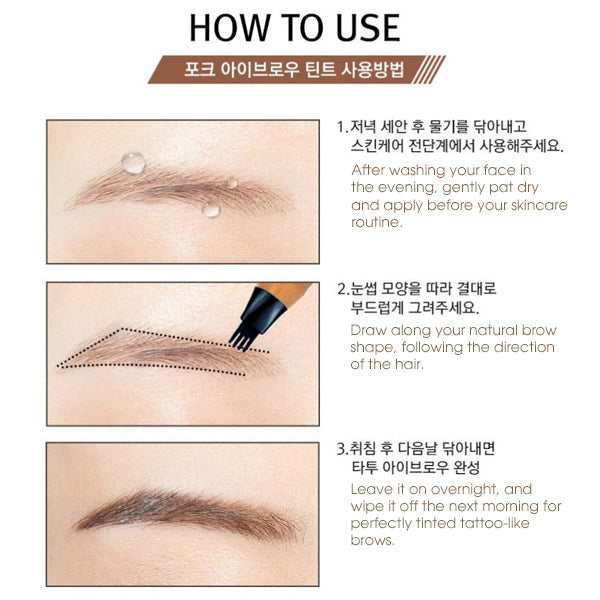 HOW TO USE

포크 아이브로우 틴트 사용방법

1. 저녁 세안 후 물기를 닦아내고 스킨케어 전단계에서 사용해주세요.

After washing your face in the evening, gently pat dry and apply before your skincare routine.

2. 눈썹 모양을 따라 결대로 부드럽게 그려주세요.

Draw along your natural brow shape, following the direction of the hair.

3. 취침 후 다음날 닦아내면 타투 아이브로우 완성

Leave it on overnight, and wipe it off the next morning for perfectly tinted tattoo-like brows.