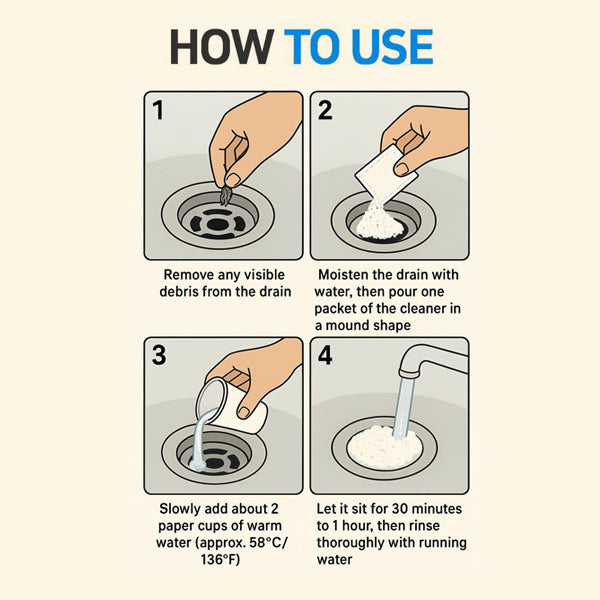 HOW TO USE

1

Remove any visible debris from the drain

2

Moisten the drain with water, then pour one packet of the cleaner in a mound shape

3

Slowly add about 2 paper cups of warm water (approx. 58°C/ 136°F)

4

Let it sit for 30 minutes to 1 hour, then rinse thoroughly with running water