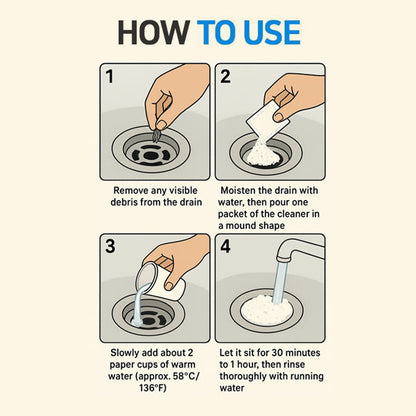 HOW TO USE

1

Remove any visible debris from the drain

2

Moisten the drain with water, then pour one packet of the cleaner in a mound shape

3

Slowly add about 2 paper cups of warm water (approx. 58°C/ 136°F)

4

Let it sit for 30 minutes to 1 hour, then rinse thoroughly with running water