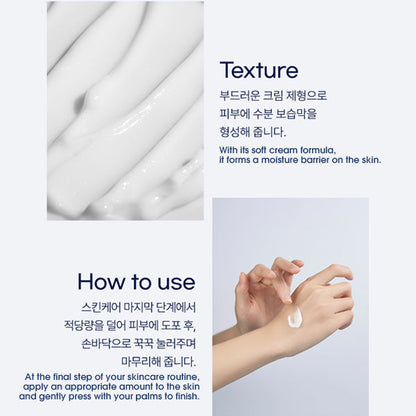 Texture

부드러운 크림 제형으로
피부에 수분 보습막을
형성해 줍니다.

With its soft cream formula,
it forms a moisture barrier on the skin.

How to use

스킨케어 마지막 단계에서
적당량을 덜어 피부에 도포 후,
손바닥으로 꾹꾹 눌러주며
마무리해 줍니다.

At the final step of your skincare routine,
apply an appropriate amount to the skin
and gently press with your palms to finish.