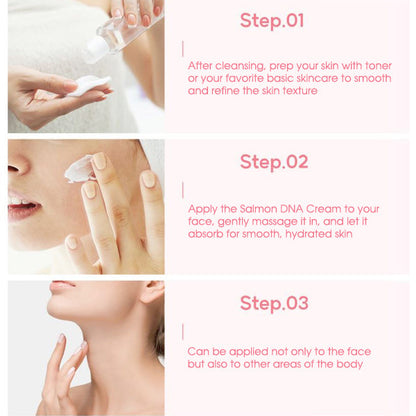 Step.01

After cleansing, prep your skin with toner or your favorite basic skincare to smooth and refine the skin texture

Step.02

Apply the Salmon DNA Cream to your face, gently massage it in, and let it absorb for smooth, hydrated skin

Step.03

Can be applied not only to the face but also to other areas of the body