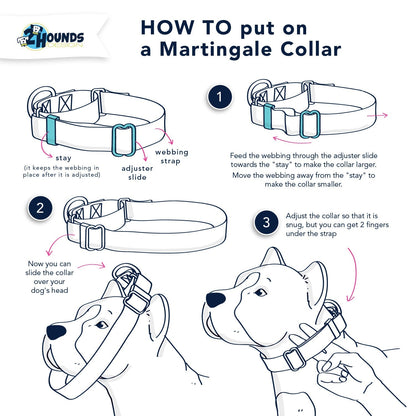 2 HOUNDS DESIGN

HOW TO put on a Martingale Collar

stay
(it keeps the webbing in place after it is adjusted)

adjuster slide

webbing strap

1

Feed the webbing through the adjuster slide towards the "stay" to make the collar larger.

Move the webbing away from the "stay" to make the collar smaller.

2

Now you can slide the collar over your dog's head

3

Adjust the collar so that it is snug, but you can get 2 fingers under the strap